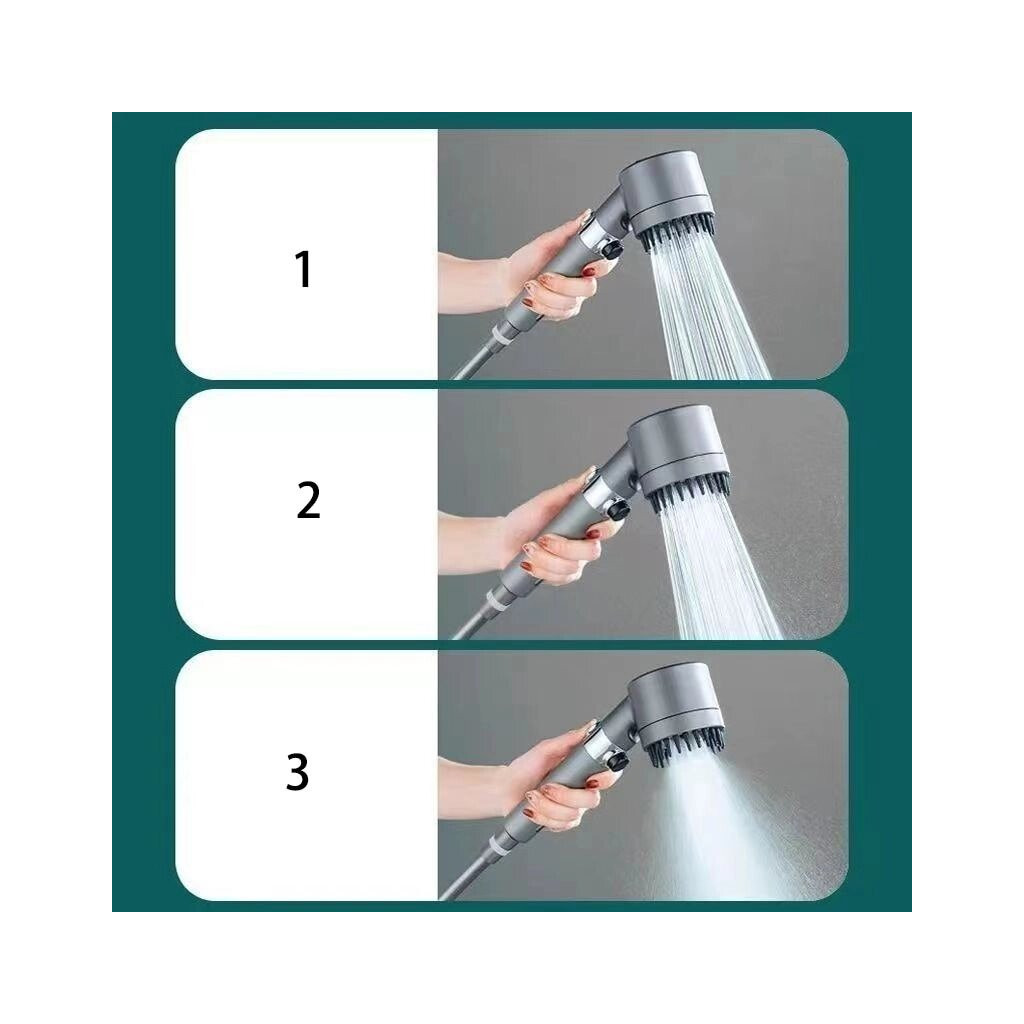 1

2

3